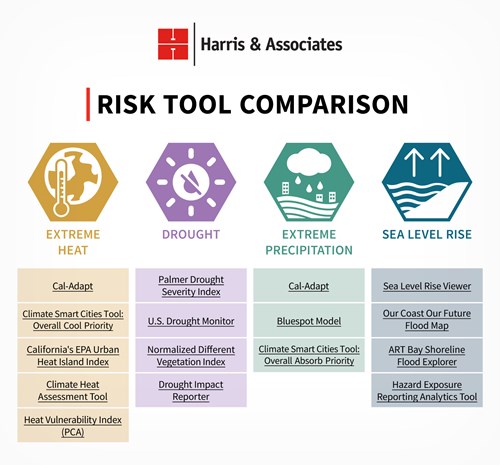 Harris & Associates

RISK TOOL COMPARISON

EXTREME HEAT

Cal-Adapt

Climate Smart Cities Tool: Overall Cool Priority

California's EPA Urban Heat Island Index

Climate Heat Assessment Tool

Heat Vulnerability Index (PCA)

DROUGHT

Palmer Drought Severity Index

U.S. Drought Monitor

Normalized Different Vegetation Index

Drought Impact Reporter

EXTREME PRECIPITATION

Cal-Adapt

Bluespot Model

Climate Smart Cities Tool: Overall Absorb Priority

SEA LEVEL RISE

Sea Level Rise Viewer

Our Coast Our Future Flood Map

ART Bay Shoreline Flood Explorer

Hazard Exposure Reporting Analytics Tool